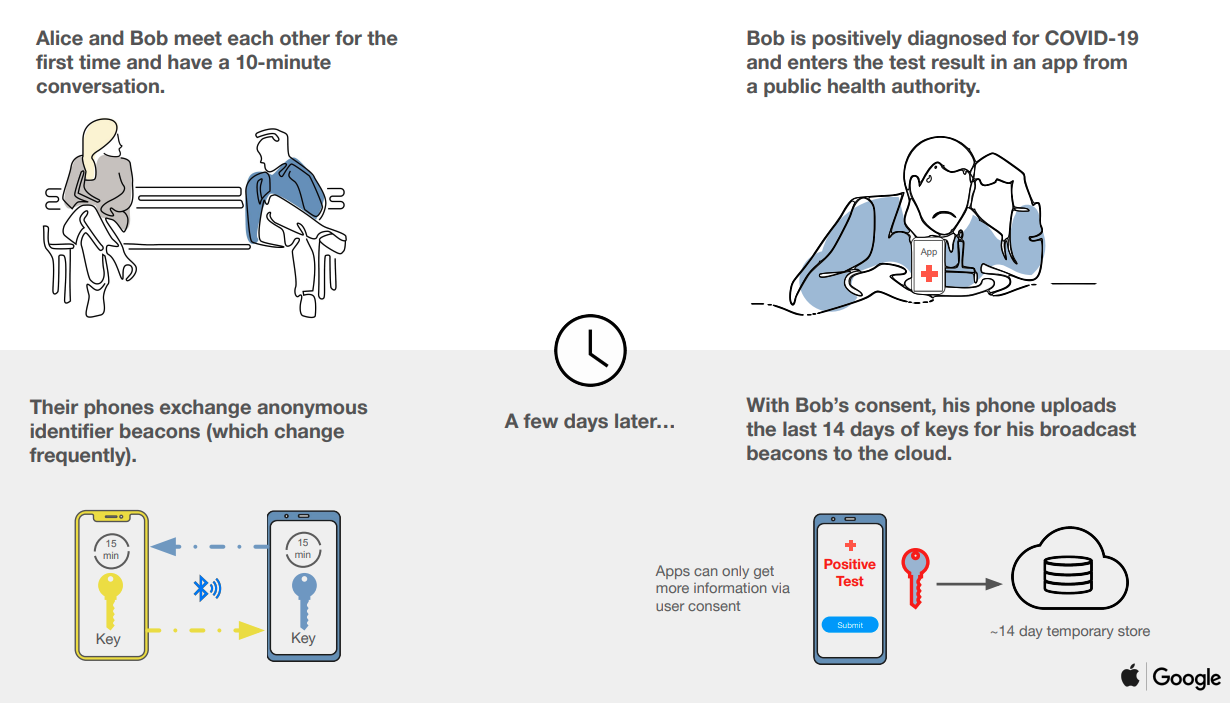 Alice and Bob meet each other for the first time and have a 10-minute conversation.

Bob is positively diagnosed for COVID-19 and enters the test result in an app from a public health authority.

App

Their phones exchange anonymous identifier beacons (which change frequently).

A few days later...

With Bob's consent, his phone uploads the last 14 days of keys for his broadcast beacons to the cloud.

15 min

Key

15 min

Key

Apps can only get more information via user consent

Positive Test

Submit

~14 day temporary store

Google